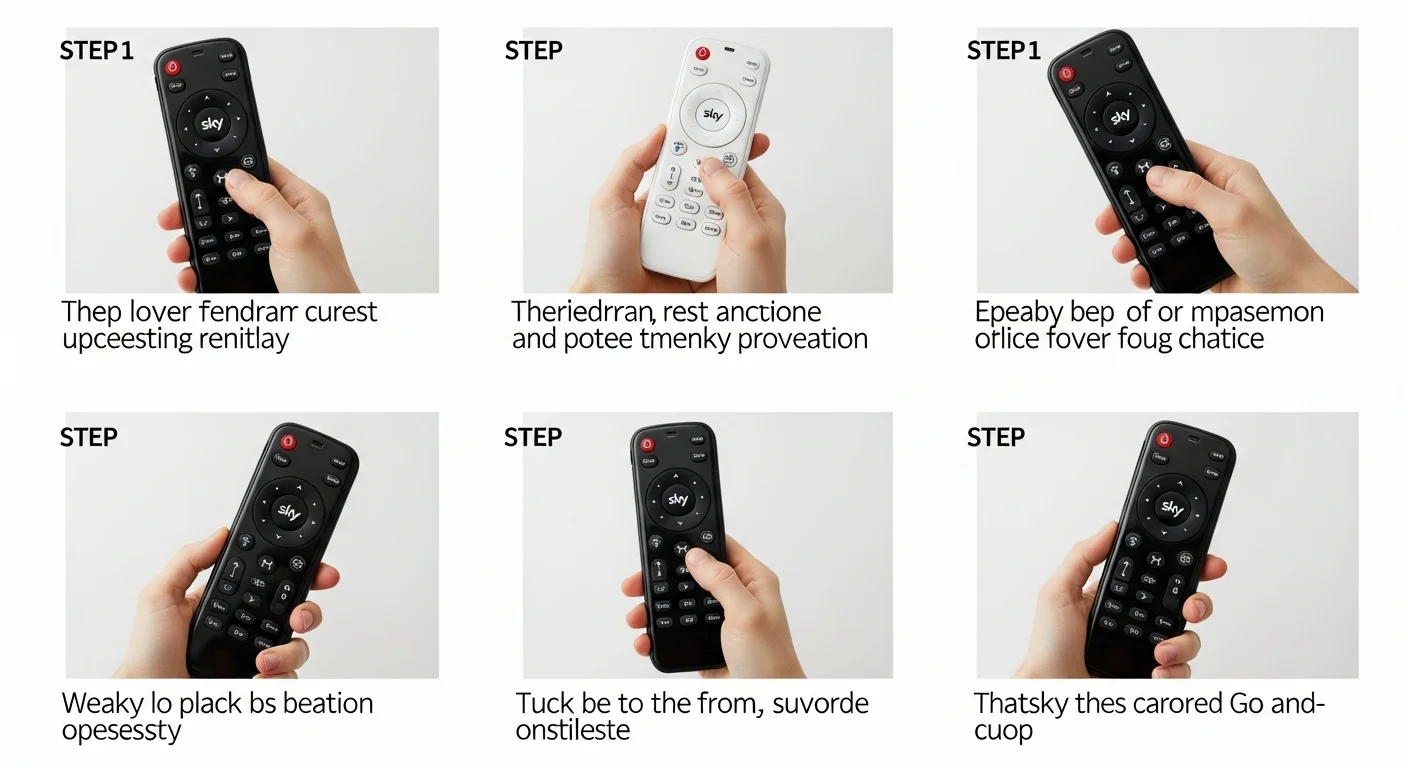 STEP 1

sky

Thep lover fendrarr curest upceesting renitlay

STEP

sky

Theriedrran, rest anctione and potee tmenky proveation

STEP 1

sky

Epeaby bep of or mpasemon orlice fover foug chatice

STEP

sky

Weaky lo plack bs beation opesessty

STEP

sky

Tuck be to the from, suvorde onstileste

STEP

sky

Thatsky thes carored Go and-cuop