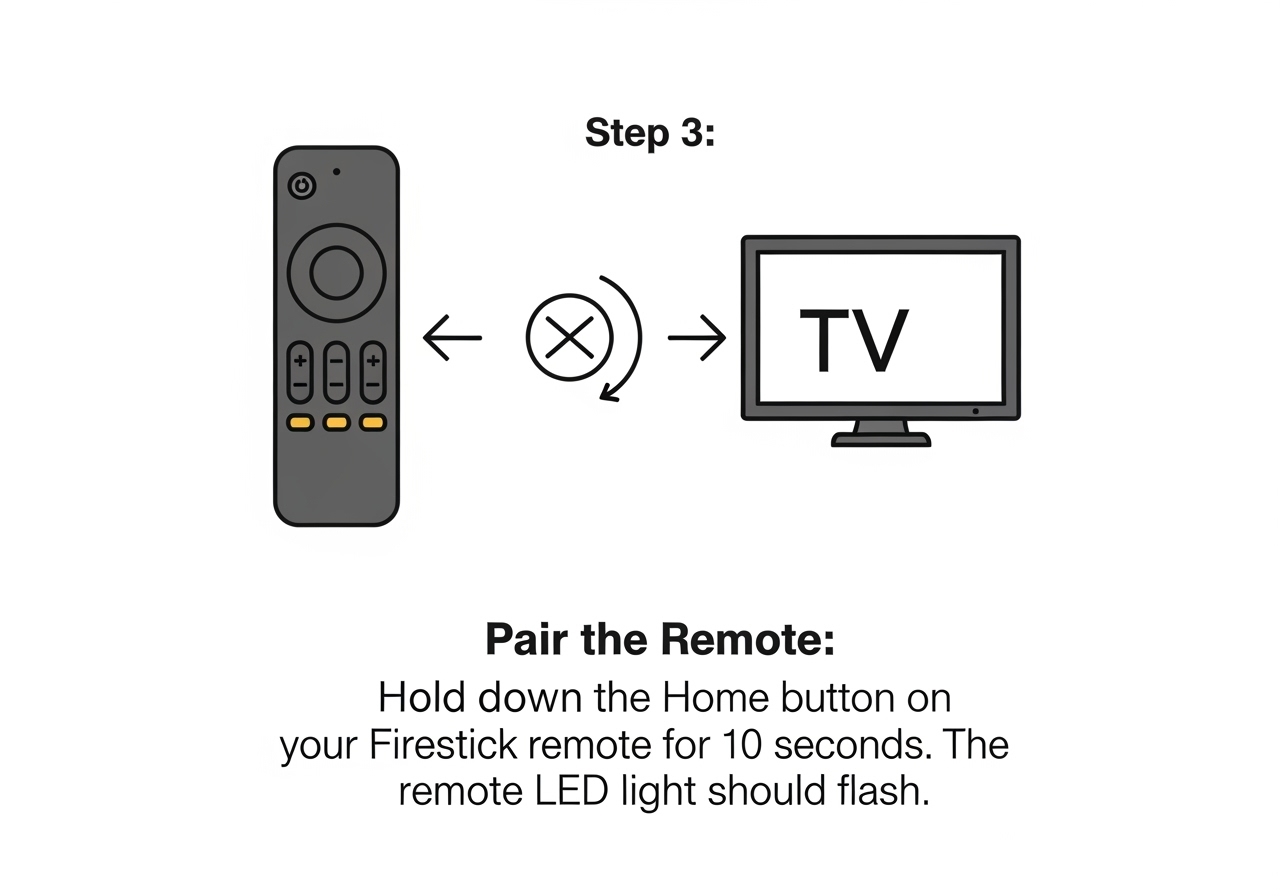 Step 3:

TV

Pair the Remote:

Hold down the Home button on your Firestick remote for 10 seconds. The remote LED light should flash.